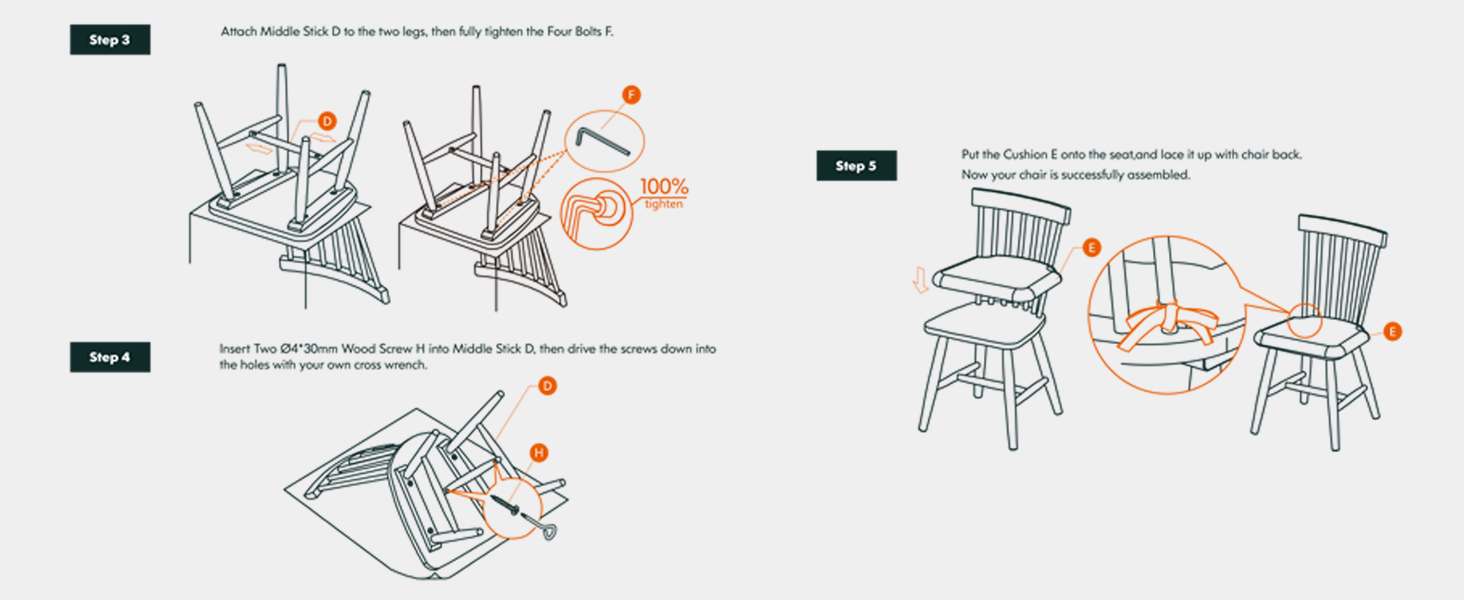 Step 3

Attach Middle Stick D to the two legs, then fully tighten the Four Bolts F.

D

F

100%
tighten

Step 4

Insert Two Ø4*30mm Wood Screw H into Middle Stick D, then drive the screws down into the holes with your own cross wrench.

D

H

Step 5

Put the Cushion E onto the seat,and lace it up with chair back.
Now your chair is successfully assembled.

E

E